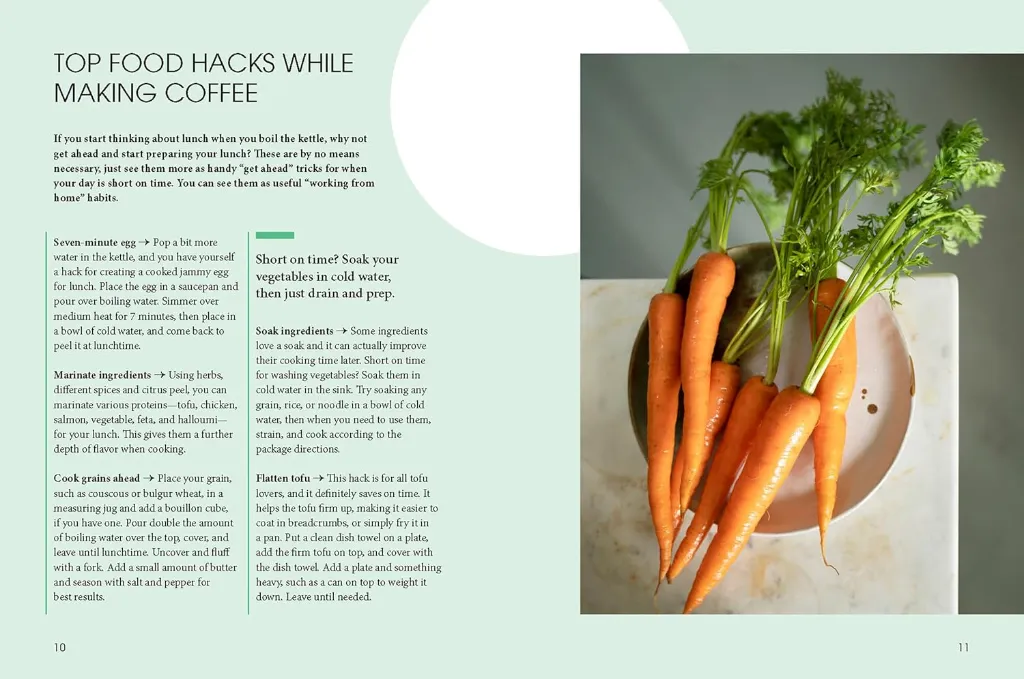 TOP FOOD HACKS WHILE MAKING COFFEE

If you start thinking about lunch when you boil the kettle, why not get ahead and start preparing your lunch? These are by no means necessary, just see them more as handy "get ahead" tricks for when your day is short on time. You can see them as useful "working from home" habits.

Seven-minute egg → Pop a bit more water in the kettle, and you have yourself a hack for creating a cooked jammy egg for lunch. Place the egg in a saucepan and pour over boiling water. Simmer over medium heat for 7 minutes, then place in a bowl of cold water, and come back to peel it at lunchtime.

Marinate ingredients → Using herbs, different spices and citrus peel, you can marinate various proteins—tofu, chicken, salmon, vegetable, feta, and halloumi—for your lunch. This gives them a further depth of flavor when cooking.

Cook grains ahead → Place your grain, such as couscous or bulgur wheat, in a measuring jug and add a bouillon cube, if you have one. Pour double the amount of boiling water over the top, cover, and leave until lunchtime. Uncover and fluff with a fork. Add a small amount of butter and season with salt and pepper for best results.

Short on time? Soak your vegetables in cold water, then just drain and prep.

Soak ingredients → Some ingredients love a soak and it can actually improve their cooking time later. Short on time for washing vegetables? Soak them in cold water in the sink. Try soaking any grain, rice, or noodle in a bowl of cold water, then when you need to use them, strain, and cook according to the package directions.

Flatten tofu → This hack is for all tofu lovers, and it definitely saves on time. It helps the tofu firm up, making it easier to coat in breadcrumbs, or simply fry it in a pan. Put a clean dish towel on a plate, add the firm tofu on top, and cover with the dish towel. Add a plate and something heavy, such as a can on top to weight it down. Leave until needed.

10

11